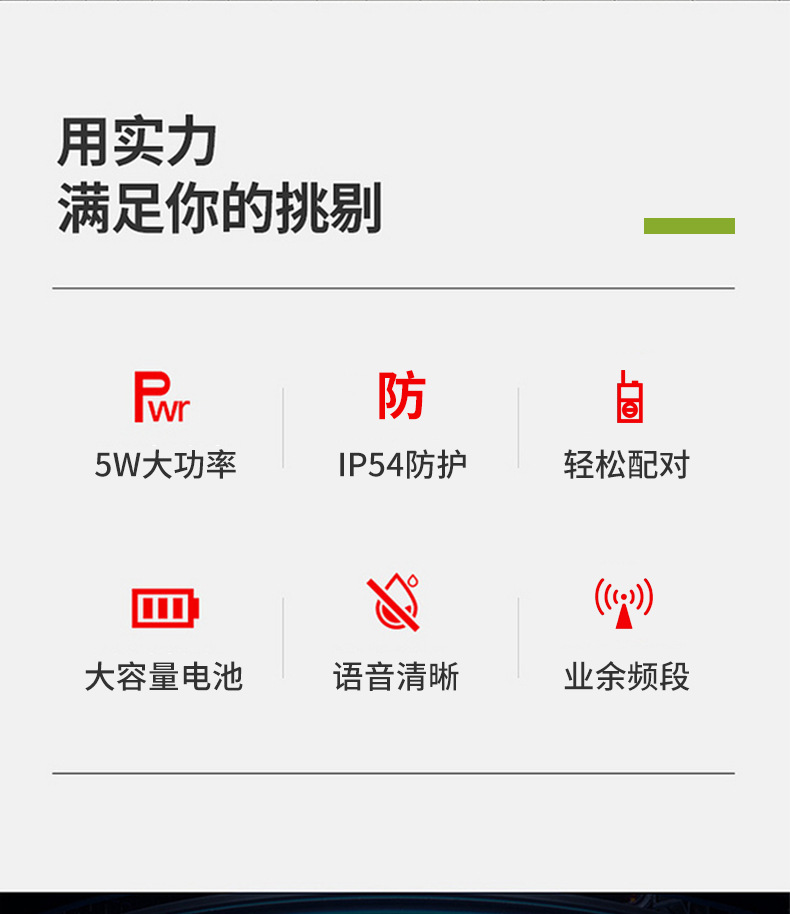 用实力
满足你的挑剔

Pwr
5W大功率

防
IP54防护

轻松配对

大容量电池

语音清晰

业余频段