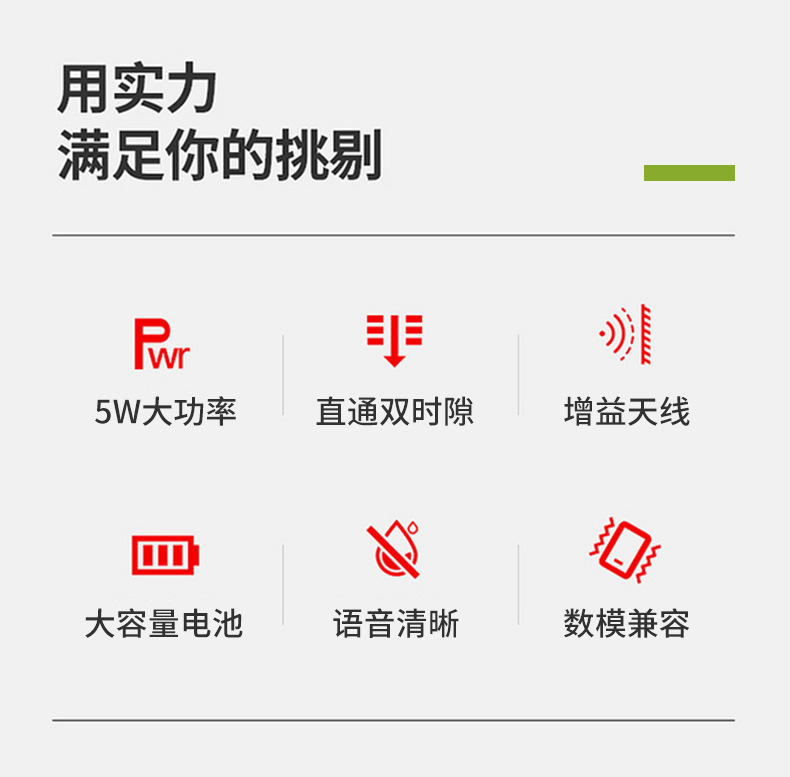 用实力
满足你的挑剔

Pwr
5W大功率

直通双时隙

增益天线

大容量电池

语音清晰

数模兼容